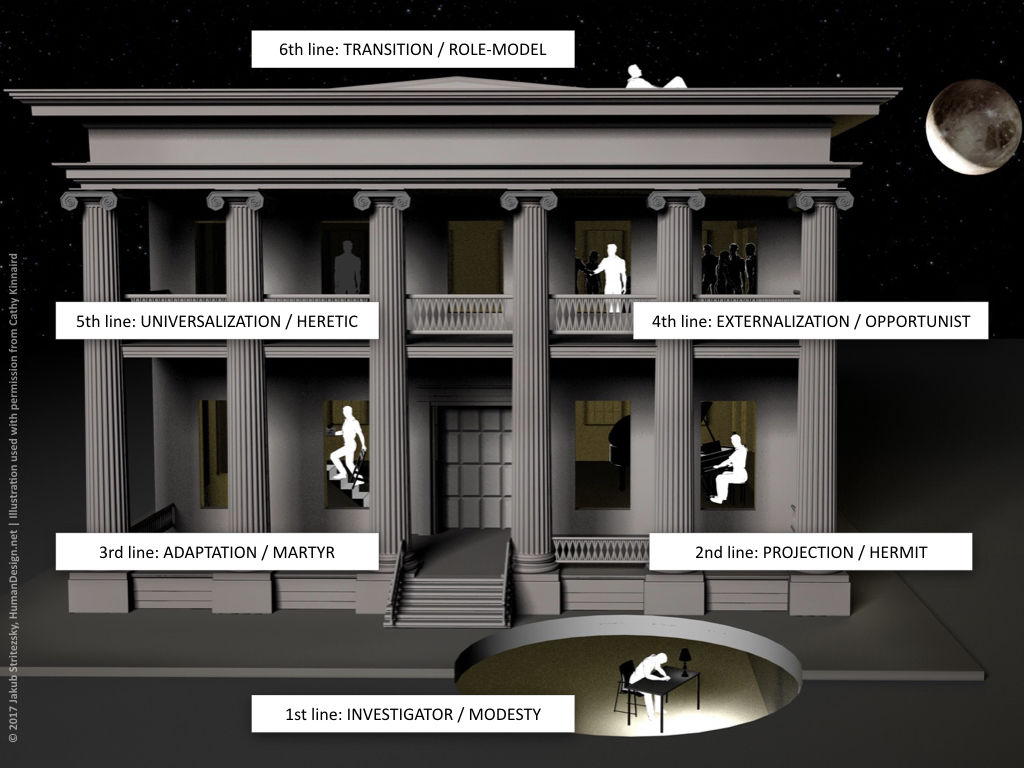 6th line: TRANSITION / ROLE-MODEL

5th line: UNIVERSALIZATION / HERETIC

4th line: EXTERNALIZATION / OPPORTUNIST

3rd line: ADAPTATION / MARTYR

2nd line: PROJECTION / HERMIT

1st line: INVESTIGATOR / MODESTY

© 2017 Jakub Stritezsky, HumanDesign.net | Illustration used with permission from Cathy Kinnaird